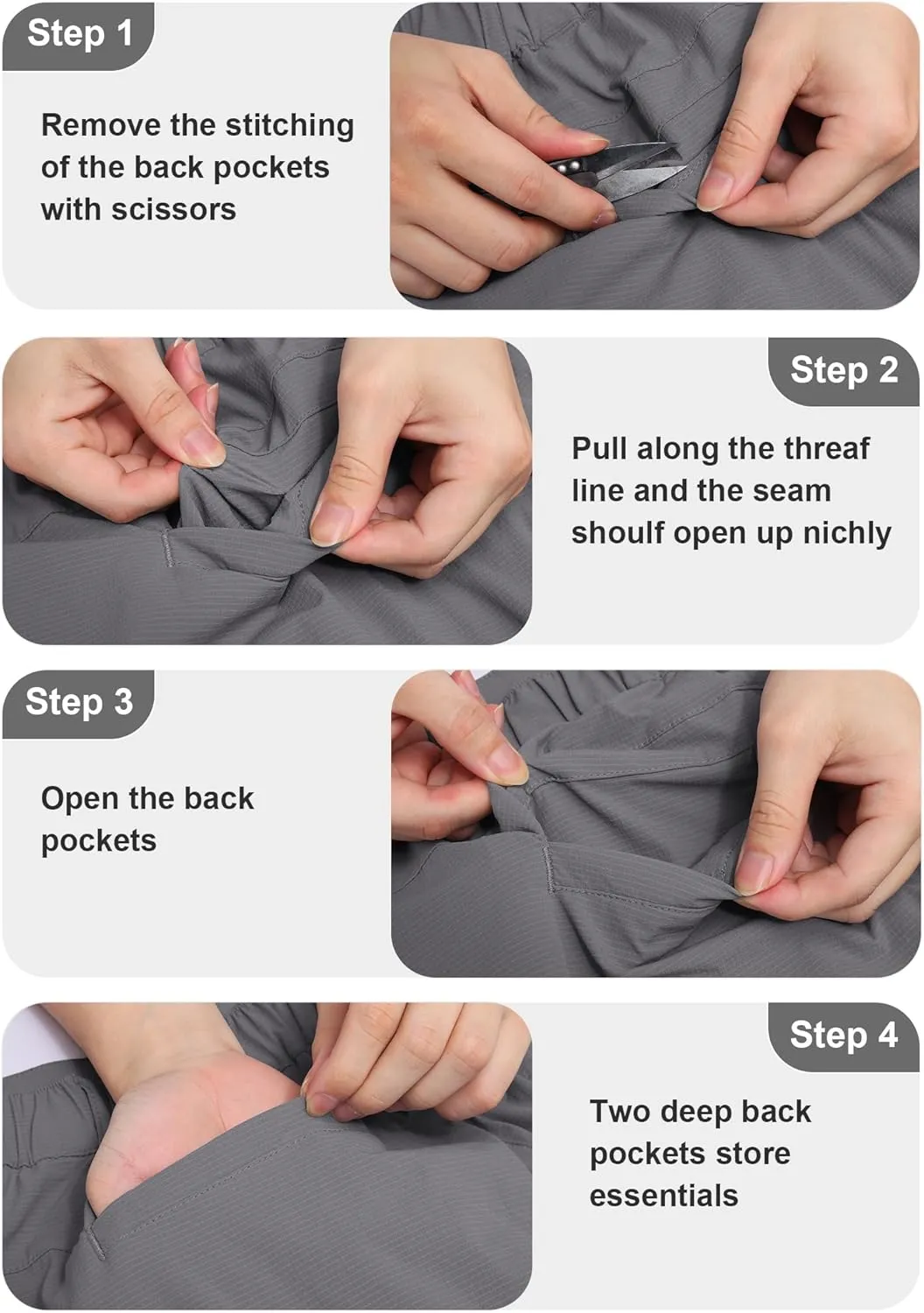 Step 1

Remove the stitching of the back pockets with scissors

Step 2

Pull along the threaf line and the seam shoulf open up nichly

Step 3

Open the back pockets

Step 4

Two deep back pockets store essentials